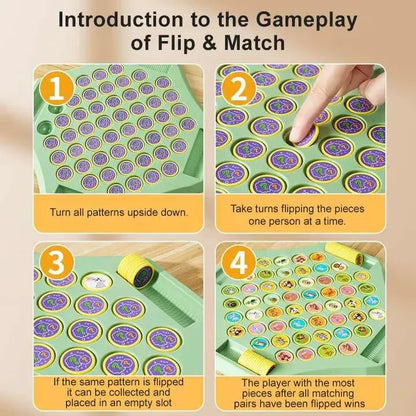 Introduction to the Gameplay of Flip & Match

1

Turn all patterns upside down.

2

Take turns flipping the pieces one person at a time.

3

If the same pattern is flipped it can be collected and placed in an empty slot

4

The player with the most pieces after all matching pairs have been flipped wins