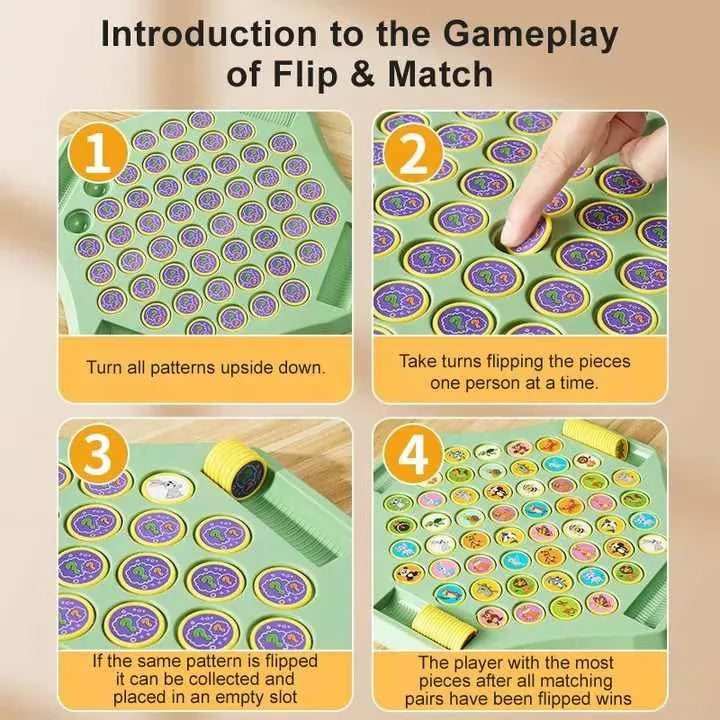 Introduction to the Gameplay of Flip & Match

1

Turn all patterns upside down.

2

Take turns flipping the pieces one person at a time.

3

If the same pattern is flipped it can be collected and placed in an empty slot

4

The player with the most pieces after all matching pairs have been flipped wins