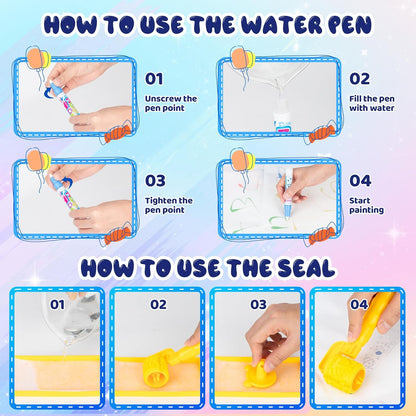 HOW TO USE THE WATER PEN

01
Unscrew the pen point

02
Fill the pen with water

03
Tighten the pen point

04
Start painting

HOW TO USE THE SEAL

01

02

03

04