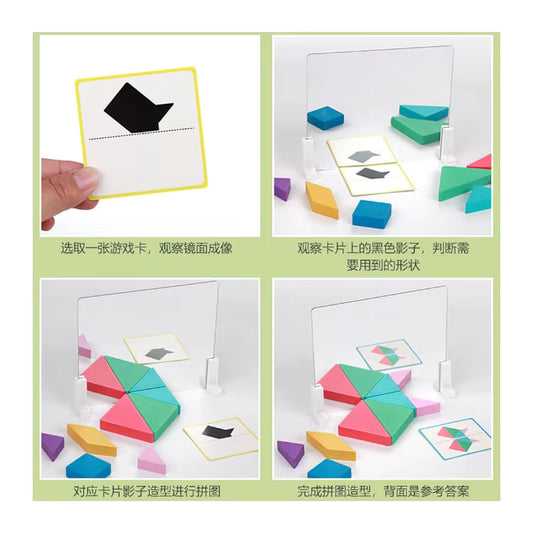 选取一张游戏卡，观察镜面成像

观察卡片上的黑色影子，判断需要用到的形状

对应卡片影子造型进行拼图

完成拼图造型，背面是参考答案